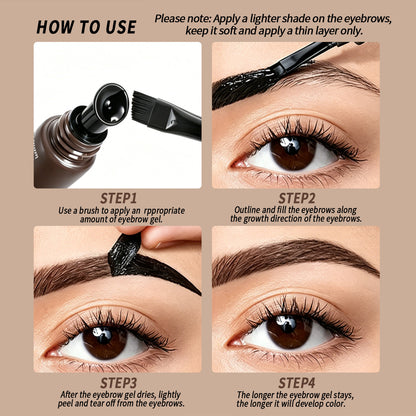 HOW TO USE

Please note: Apply a lighter shade on the eyebrows, keep it soft and apply a thin layer only.

STEP1
Use a brush to apply an rppropriate amount of eyebrow gel.

STEP2
Outline and fill the eyebrows along the growth direction of the eyebrows.

STEP3
After the eyebrow gel dries, lightly peel and tear off from the eyebrows.

STEP4
The longer the eyebrow gel stays, the longer it will develop color.